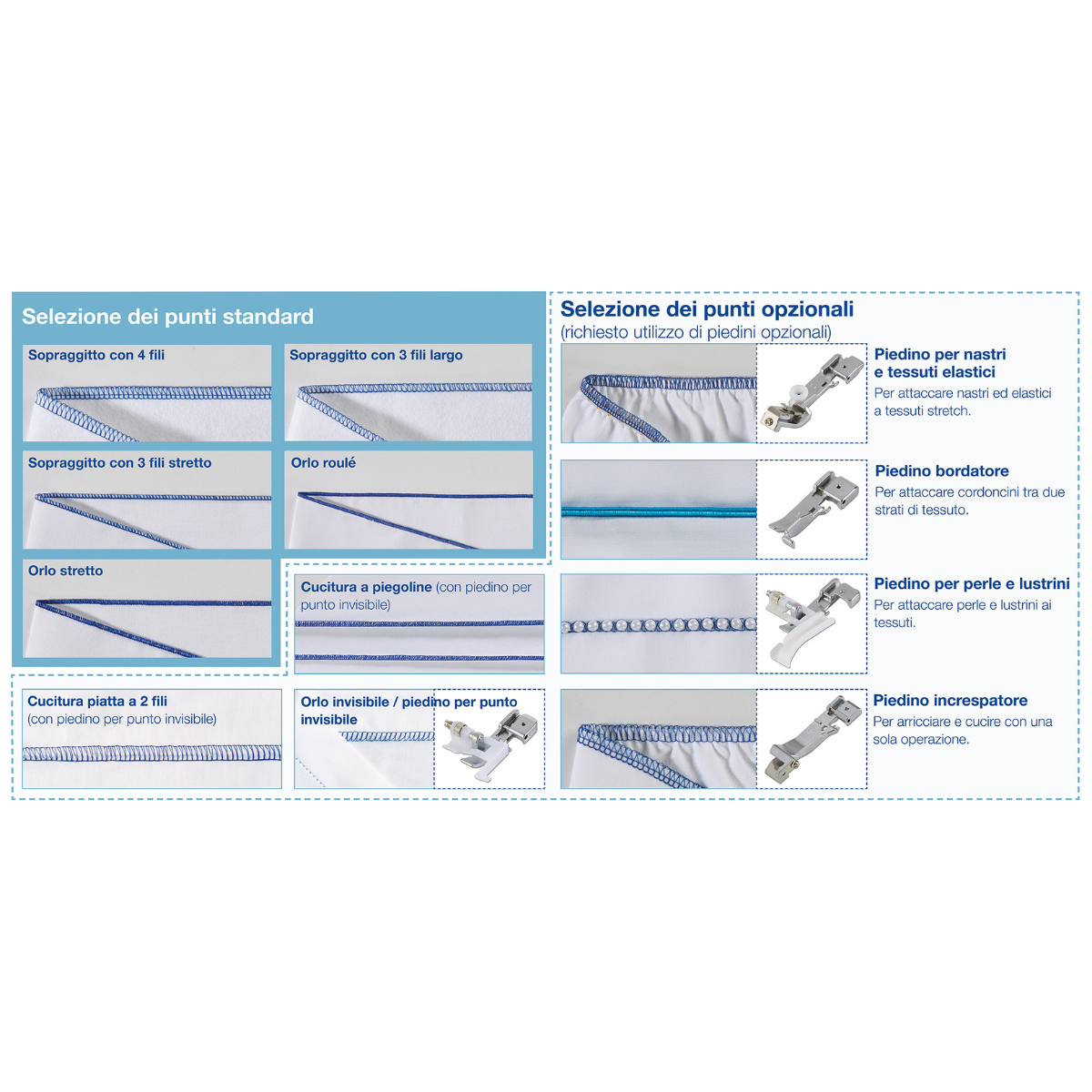 Selezione dei punti standard

Sopraggitto con 4 fili

Sopraggitto con 3 fili largo

Sopraggitto con 3 fili stretto

Orlo roulé

Orlo stretto

Cucitura a piegoline (con piedino per punto invisibile)

Cucitura piatta a 2 fili
(con piedino per punto invisibile)

Orlo invisibile / piedino per punto invisibile

Selezione dei punti opzionali
(richiesto utilizzo di piedini opzionali)

Piedino per nastri e tessuti elastici
Per attaccare nastri ed elastici a tessuti stretch.

Piedino bordatore
Per attaccare cordoncini tra due strati di tessuto.

Piedino per perle e lustrini
Per attaccare perle e lustrini ai tessuti.

Piedino increspatore
Per arricciare e cucire con una sola operazione.