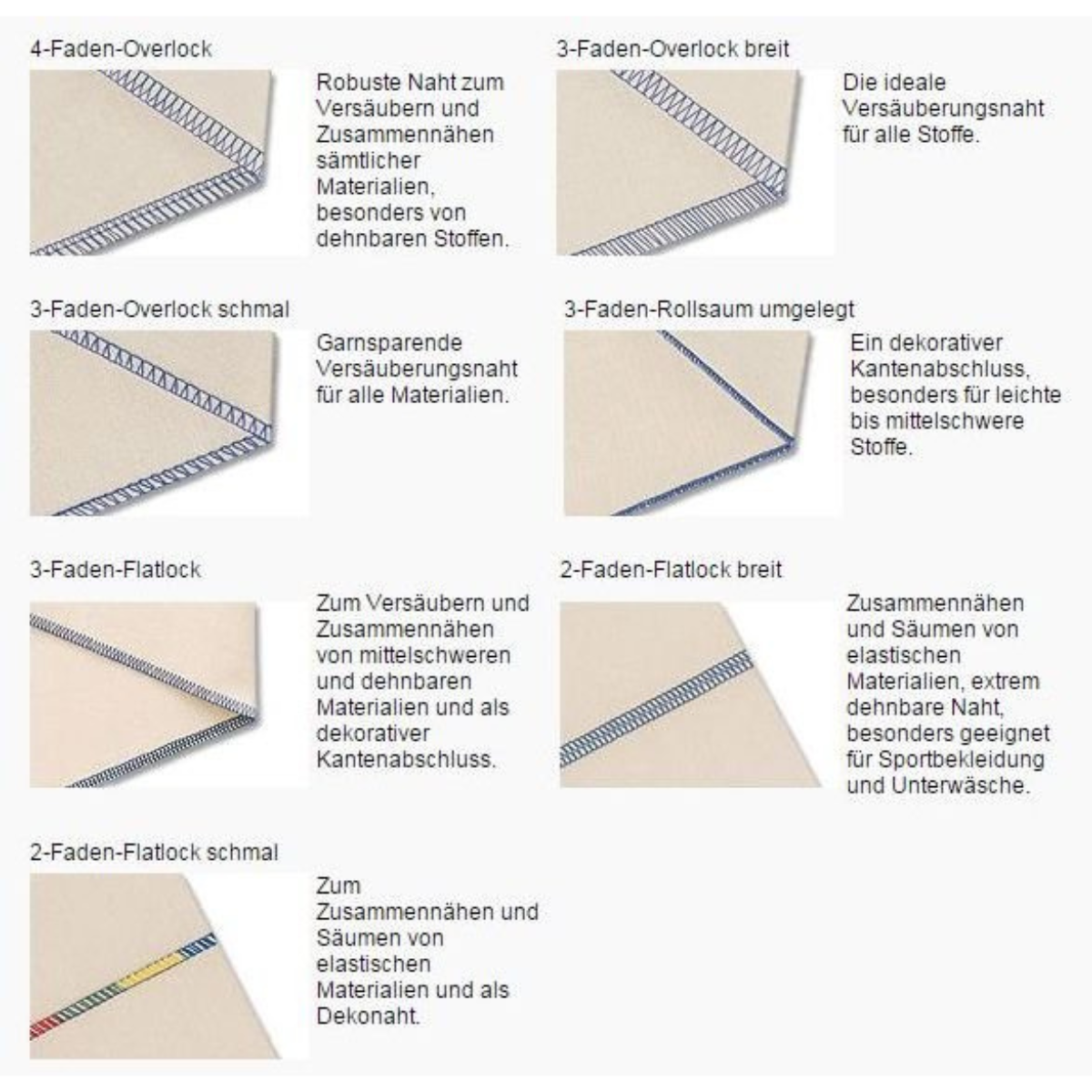 4-Faden-Overlock

Robuste Naht zum Versäubern und Zusammennähen sämtlicher Materialien, besonders von dehnbaren Stoffen.

3-Faden-Overlock breit

Die ideale Versäuberungsnaht für alle Stoffe.

3-Faden-Overlock schmal

Garnsparende Versäuberungsnaht für alle Materialien.

3-Faden-Rollsaum umgelegt

Ein dekorativer Kantenabschluss, besonders für leichte bis mittelschwere Stoffe.

3-Faden-Flatlock

Zum Versäubern und Zusammennähen von mittelschweren und dehnbaren Materialien und als dekorativer Kantenabschluss.

2-Faden-Flatlock breit

Zusammennähen und Säumen von elastischen Materialien, extrem dehnbare Naht, besonders geeignet für Sportbekleidung und Unterwäsche.

2-Faden-Flatlock schmal

Zum Zusammennähen und Säumen von elastischen Materialien und als Dekonaht.